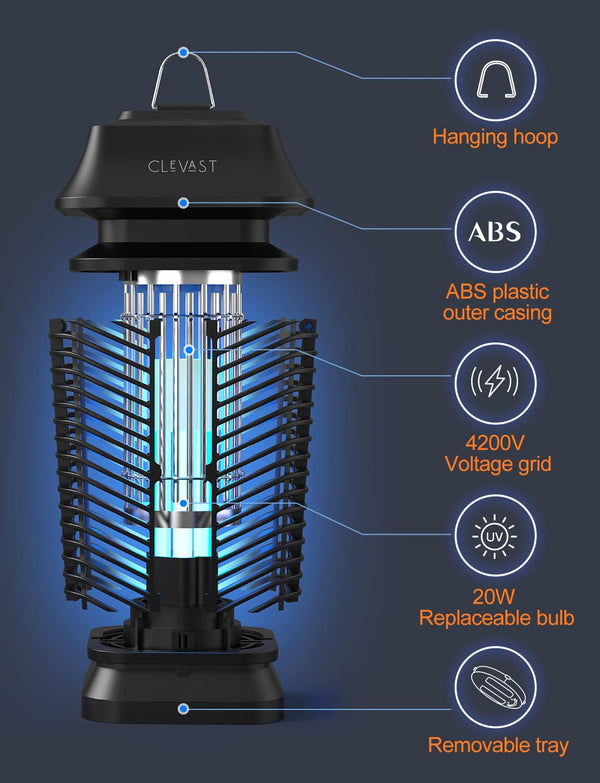 CLEVAST

Hanging hoop

ABS

ABS plastic outer casing

4200V Voltage grid

UV

20W Replaceable bulb

Removable tray